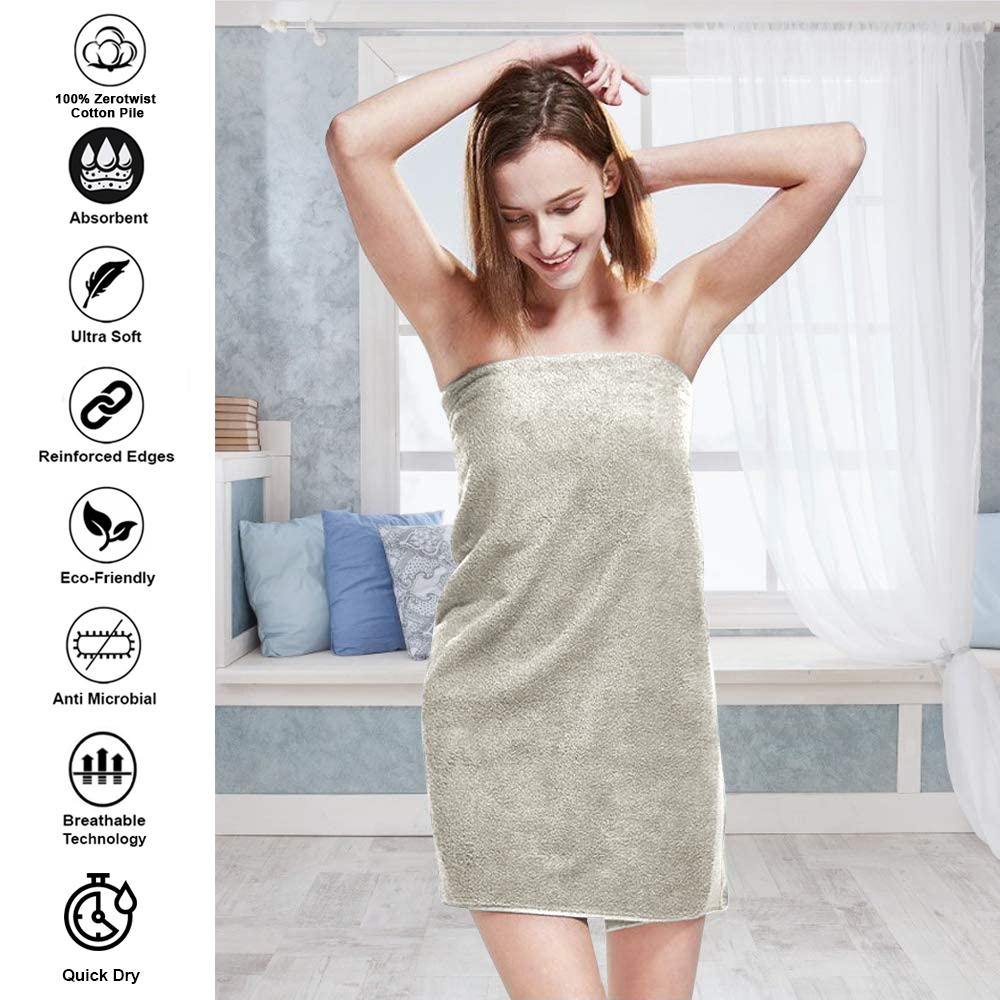 100% Zerotwist
Cotton Pile

Absorbent

Ultra Soft

Reinforced Edges

Eco-Friendly

Anti Microbial

Breathable
Technology

Quick Dry