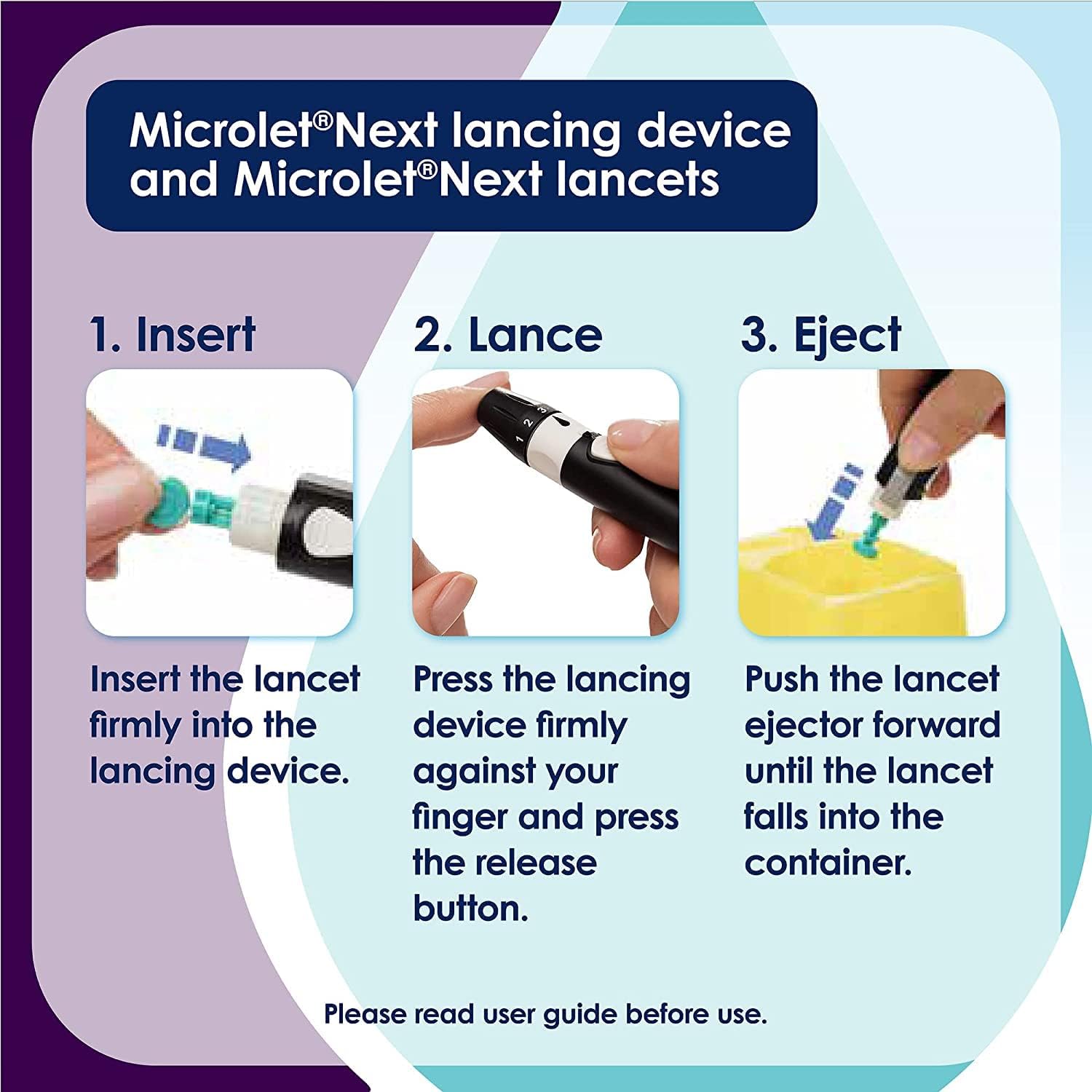 Microlet®Next lancing device and Microlet®Next lancets

1. Insert

Insert the lancet firmly into the lancing device.

2. Lance

1 2 3

Press the lancing device firmly against your finger and press the release button.

3. Eject

Push the lancet ejector forward until the lancet falls into the container.

Please read user guide before use.