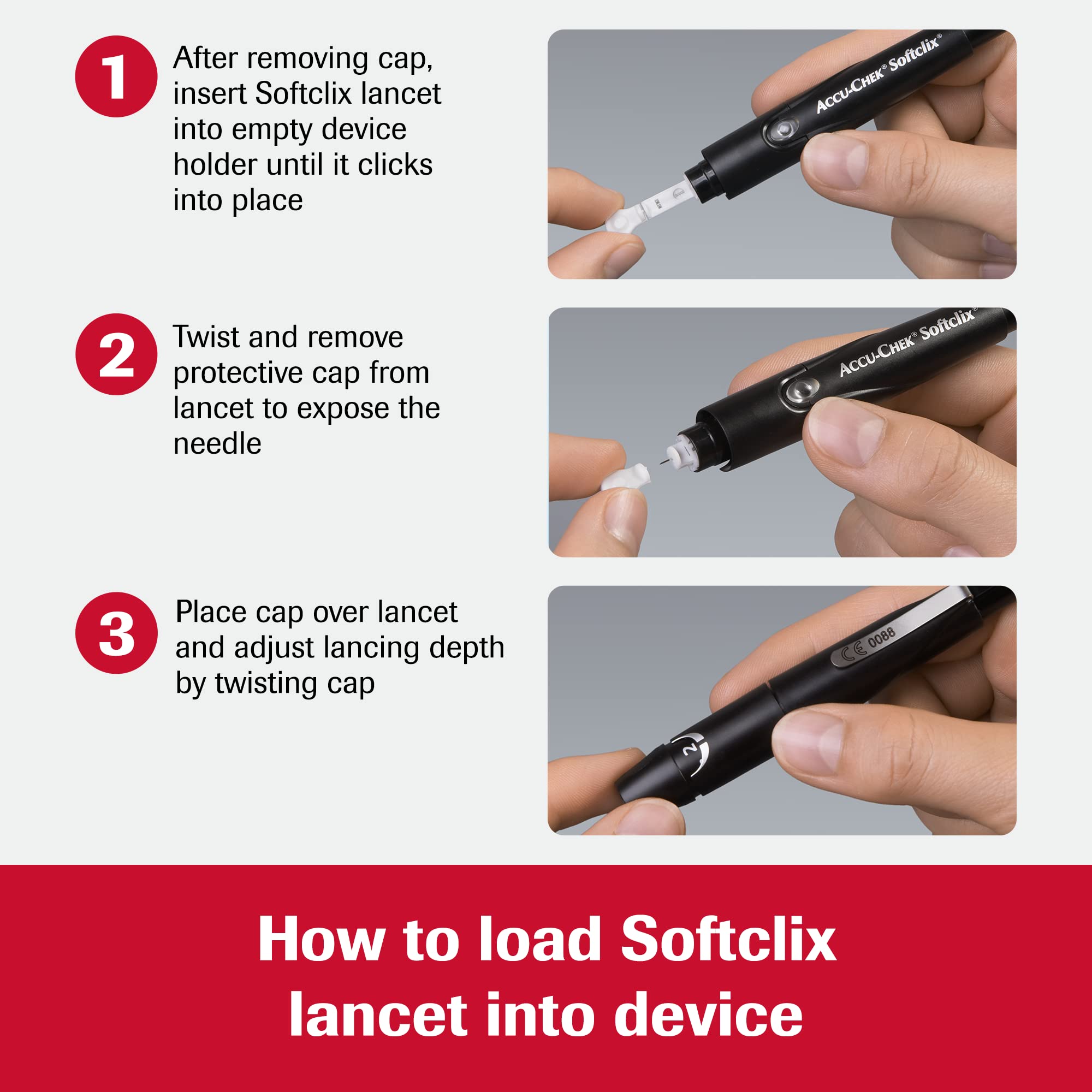 1 After removing cap, insert Softclix lancet into empty device holder until it clicks into place

ACCU-CHEK® Softclix®

2 Twist and remove protective cap from lancet to expose the needle

ACCU-CHEK® Softclix®

3 Place cap over lancet and adjust lancing depth by twisting cap

CE 0088

2

How to load Softclix lancet into device