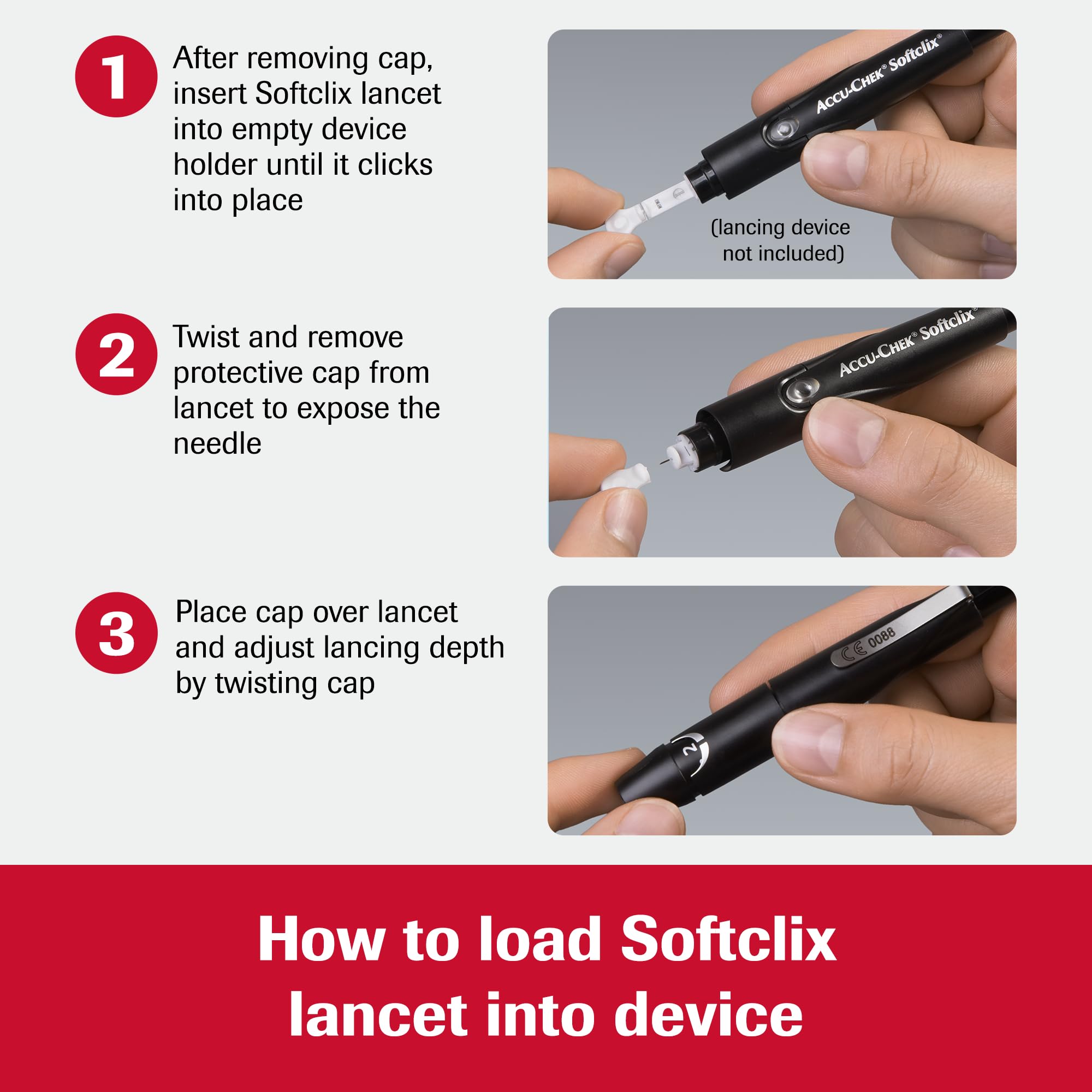 1 After removing cap, insert Softclix lancet into empty device holder until it clicks into place

ACCU-CHEK® Softclix®

(lancing device not included)

2 Twist and remove protective cap from lancet to expose the needle

ACCU-CHEK® Softclix®

3 Place cap over lancet and adjust lancing depth by twisting cap

CE 0088

2

How to load Softclix lancet into device