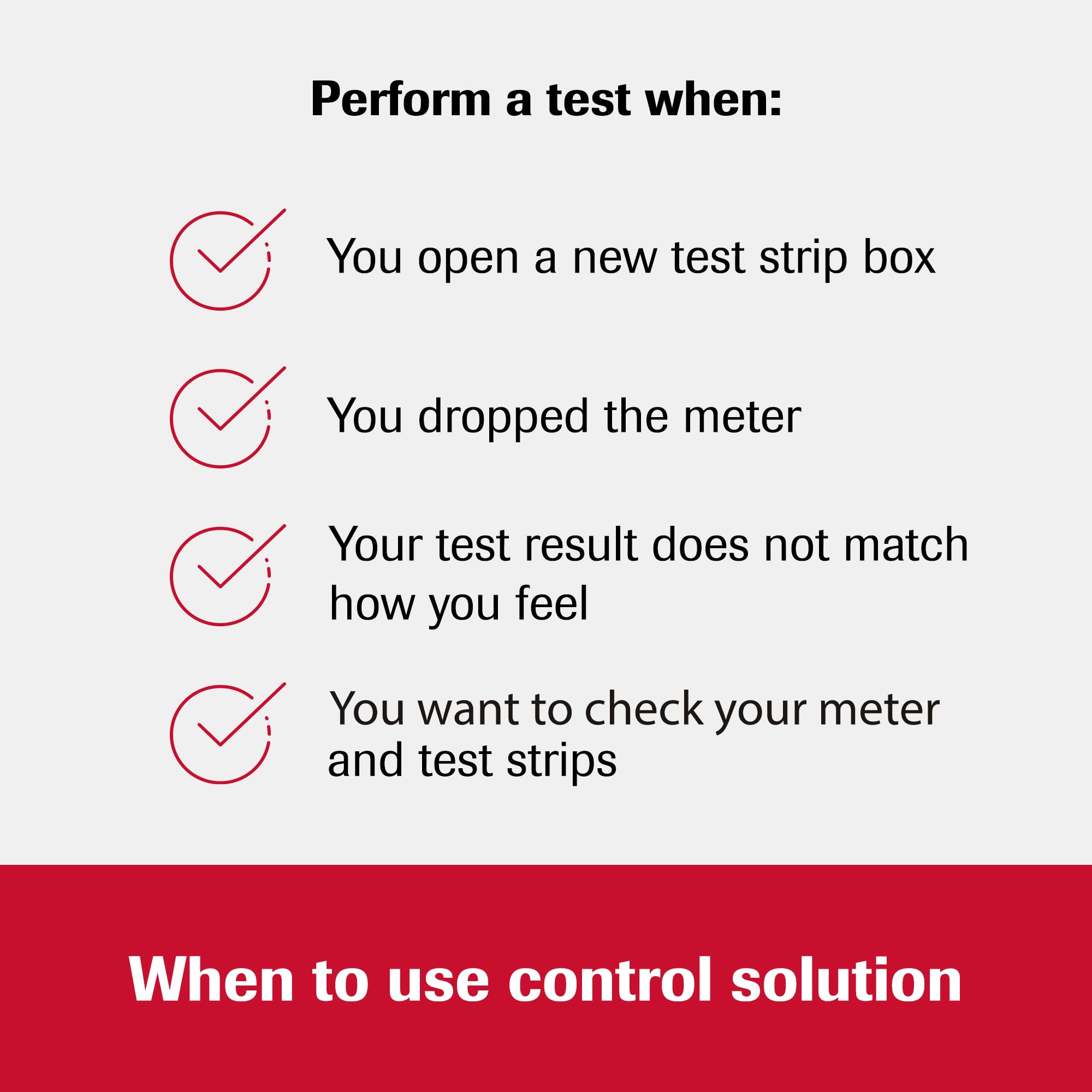 Perform a test when:

You open a new test strip box

You dropped the meter

Your test result does not match how you feel

You want to check your meter and test strips

When to use control solution